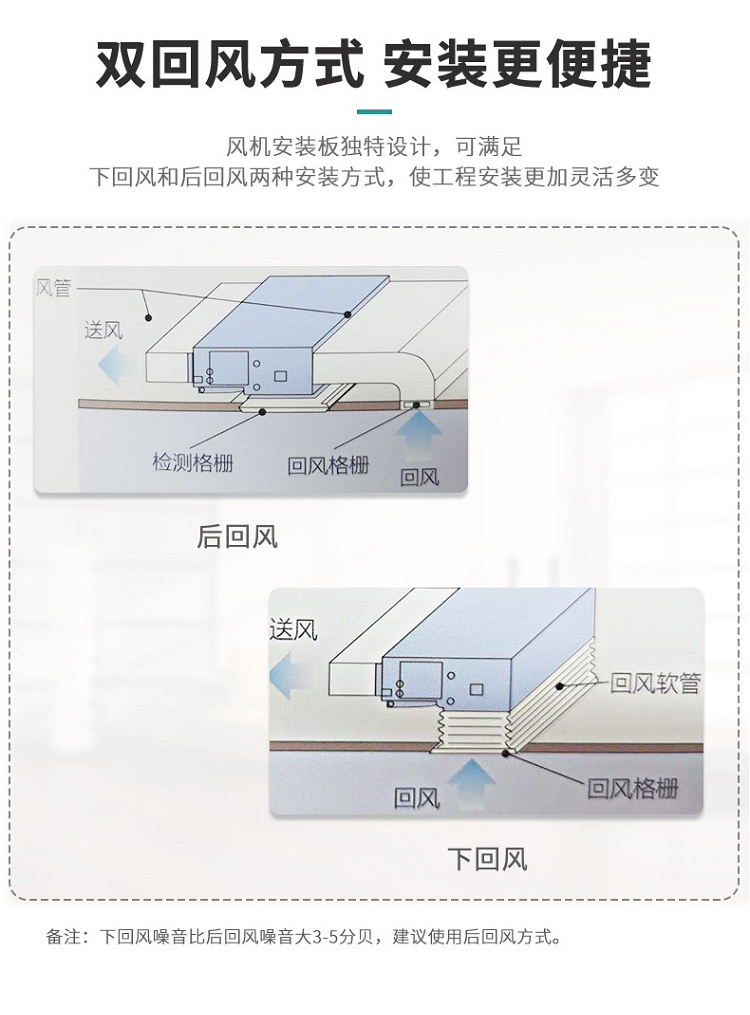 双回风方式 安装更便捷

风机安装板独特设计，可满足
下回风和后回风两种安装方式，使工程安装更加灵活多变

风管

送风

检测格栅

回风格栅

回风

后回风

送风

回风软管

回风

回风格栅

下回风

备注：下回风噪音比后回风噪音大3-5分贝，建议使用后回风方式。