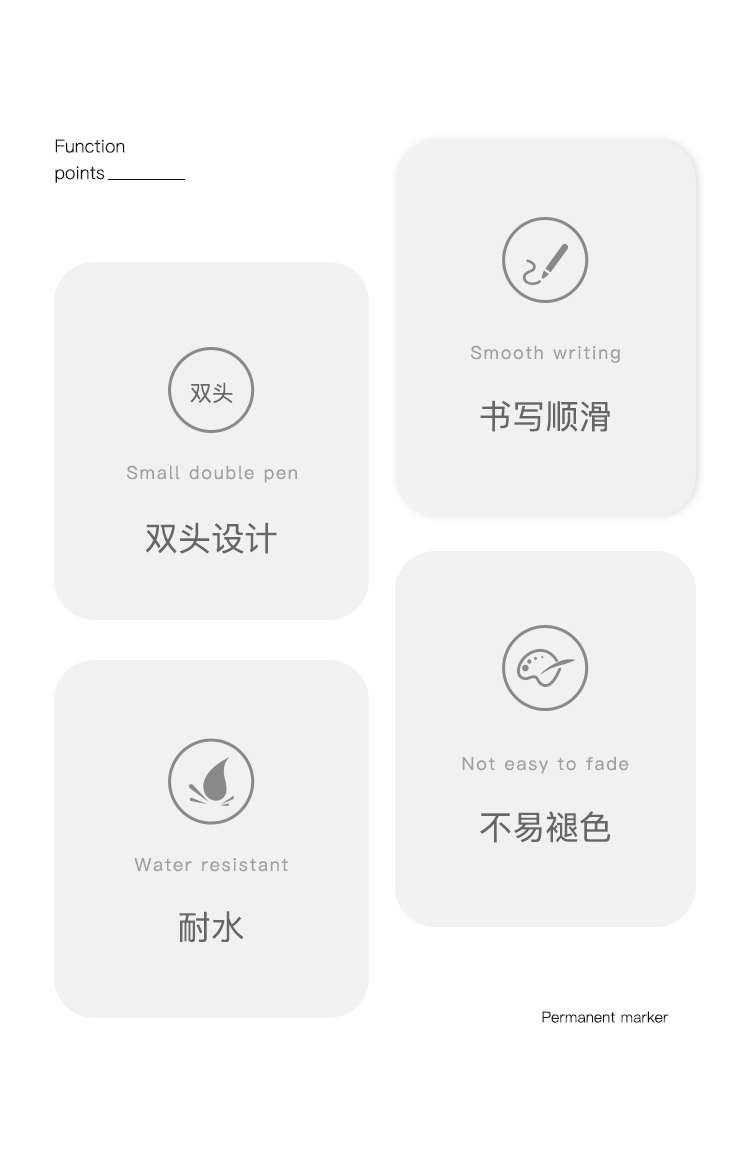 Function
points

双头

Small double pen

双头设计

Water resistant

耐水

Smooth writing

书写顺滑

Not easy to fade

不易褪色

Permanent marker