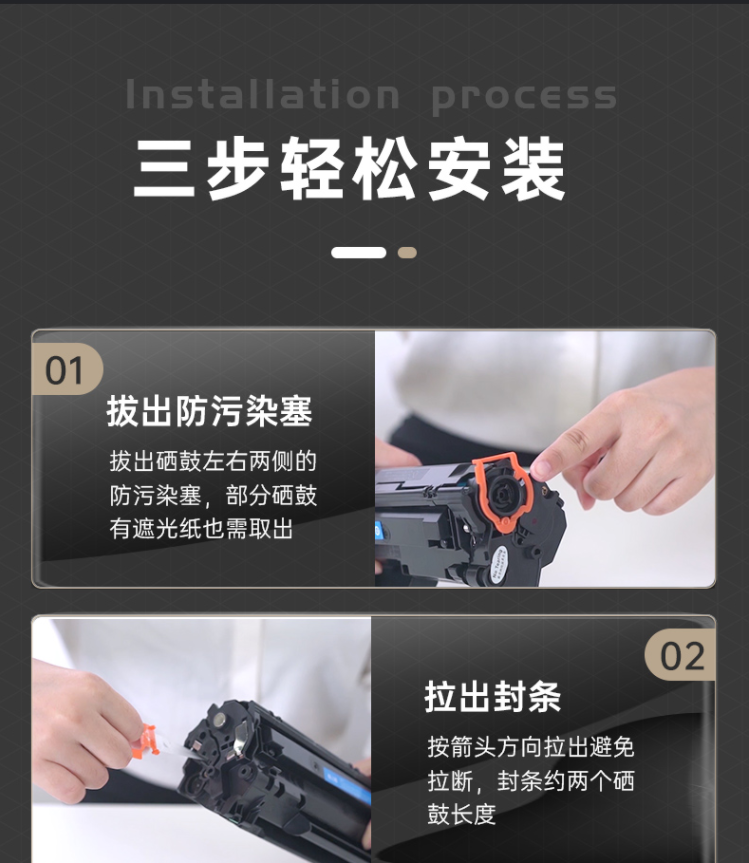 Installation process

三步轻松安装

01

拔出防污染塞

拔出硒鼓左右两侧的防污染塞，部分硒鼓有遮光纸也需取出

02

拉出封条

按箭头方向拉出避免拉断，封条约两个硒鼓长度