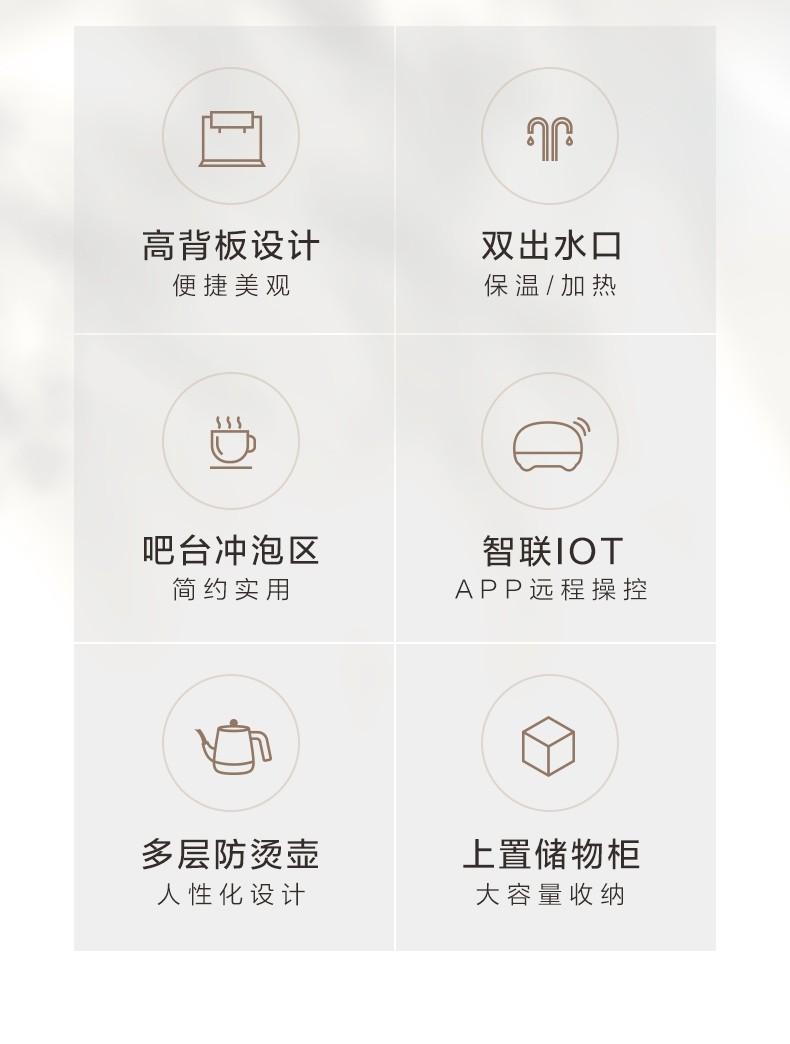 高背板设计
便捷美观

双出水口
保温/加热

吧台冲泡区
简约实用

智联IOT
APP远程操控

多层防烫壶
人性化设计

上置储物柜
大容量收纳