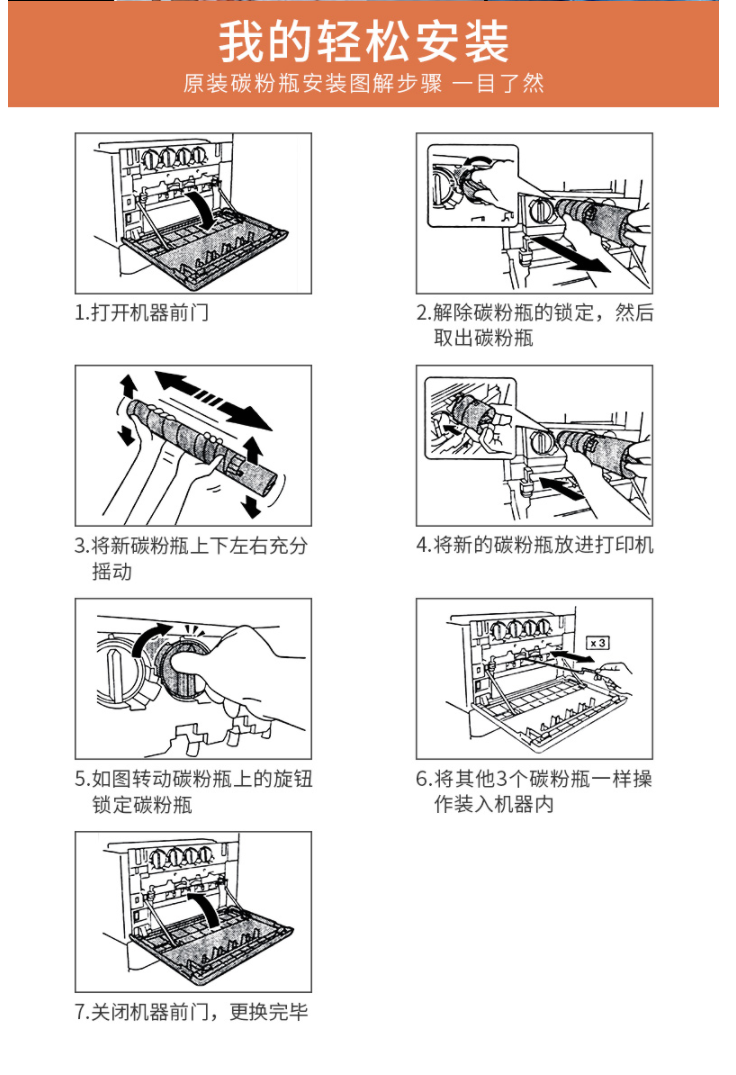 我的轻松安装
原装碳粉瓶安装图解步骤 一目了然

1.打开机器前门

2.解除碳粉瓶的锁定，然后取出碳粉瓶

3.将新碳粉瓶上下左右充分摇动

4.将新的碳粉瓶放进打印机

5.如图转动碳粉瓶上的旋钮锁定碳粉瓶

x 3

6.将其他3个碳粉瓶一样操作装入机器内

7.关闭机器前门，更换完毕