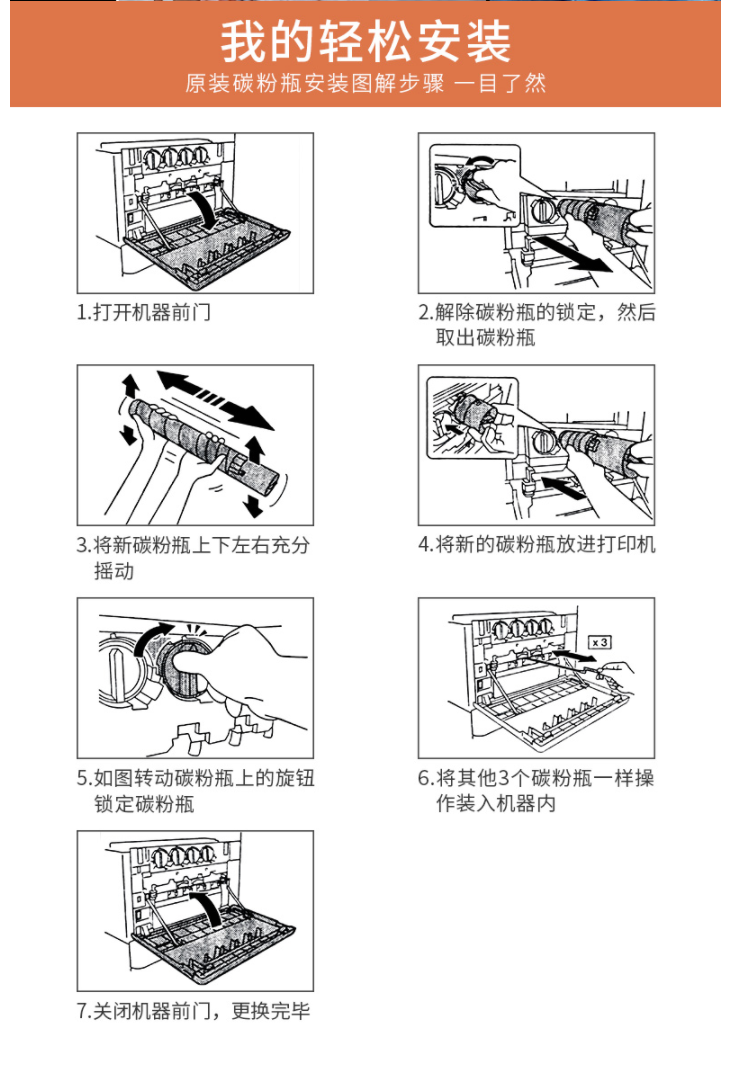 我的轻松安装
原装碳粉瓶安装图解步骤 一目了然

1.打开机器前门

2.解除碳粉瓶的锁定，然后取出碳粉瓶

3.将新碳粉瓶上下左右充分摇动

4.将新的碳粉瓶放进打印机

5.如图转动碳粉瓶上的旋钮锁定碳粉瓶

x 3

6.将其他3个碳粉瓶一样操作装入机器内

7.关闭机器前门，更换完毕